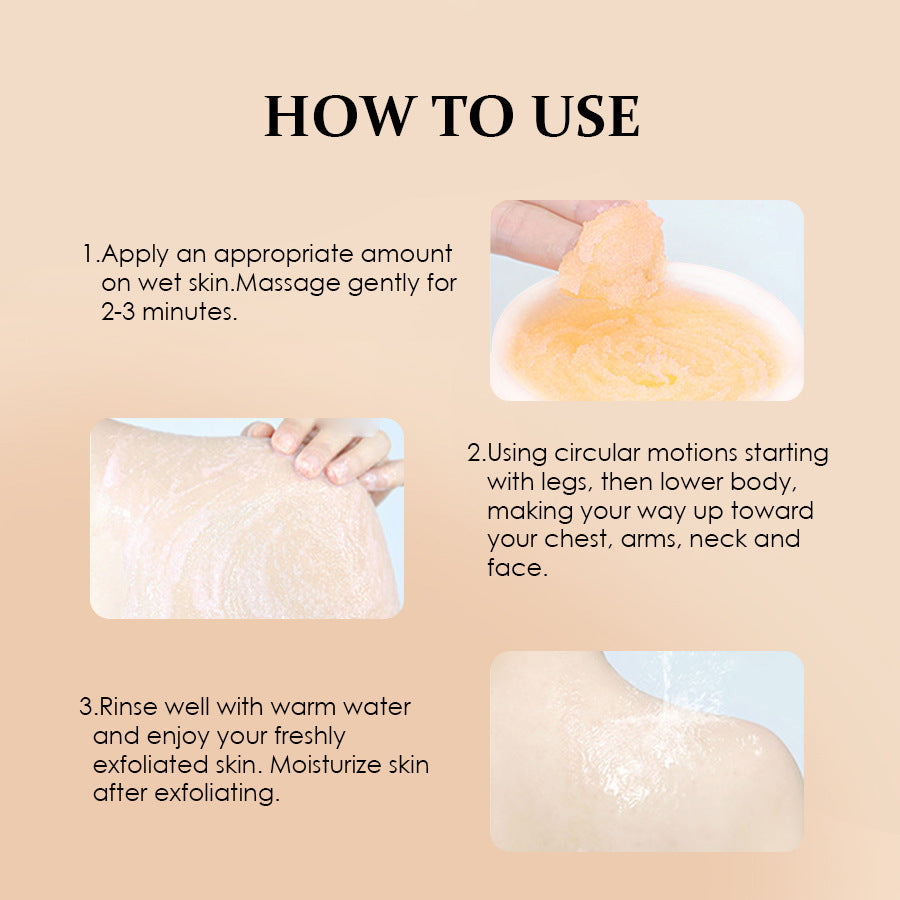 HOW TO USE

1.Apply an appropriate amount on wet skin.Massage gently for 2-3 minutes.

2.Using circular motions starting with legs, then lower body, making your way up toward your chest, arms, neck and face.

3.Rinse well with warm water and enjoy your freshly exfoliated skin. Moisturize skin after exfoliating.